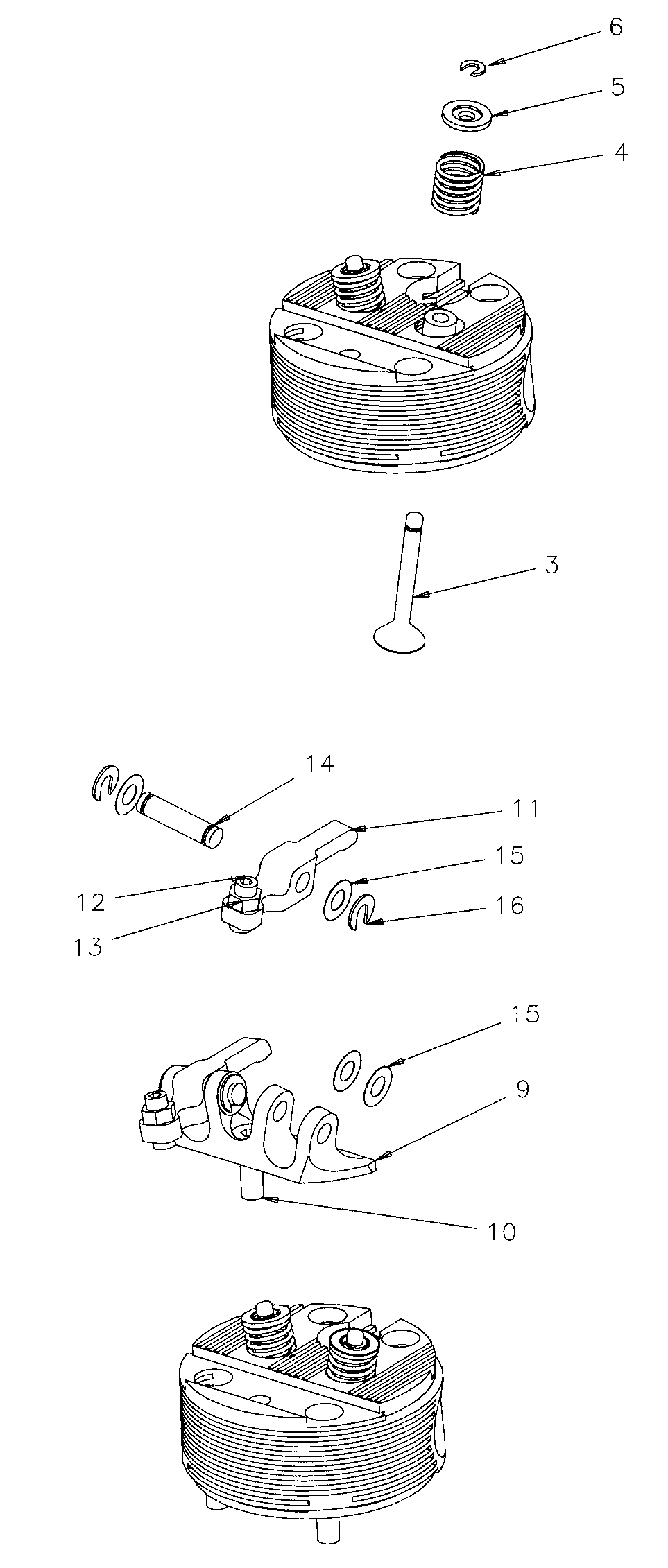 6
5
4
3
14
11
15
12
16
13
15
9
10