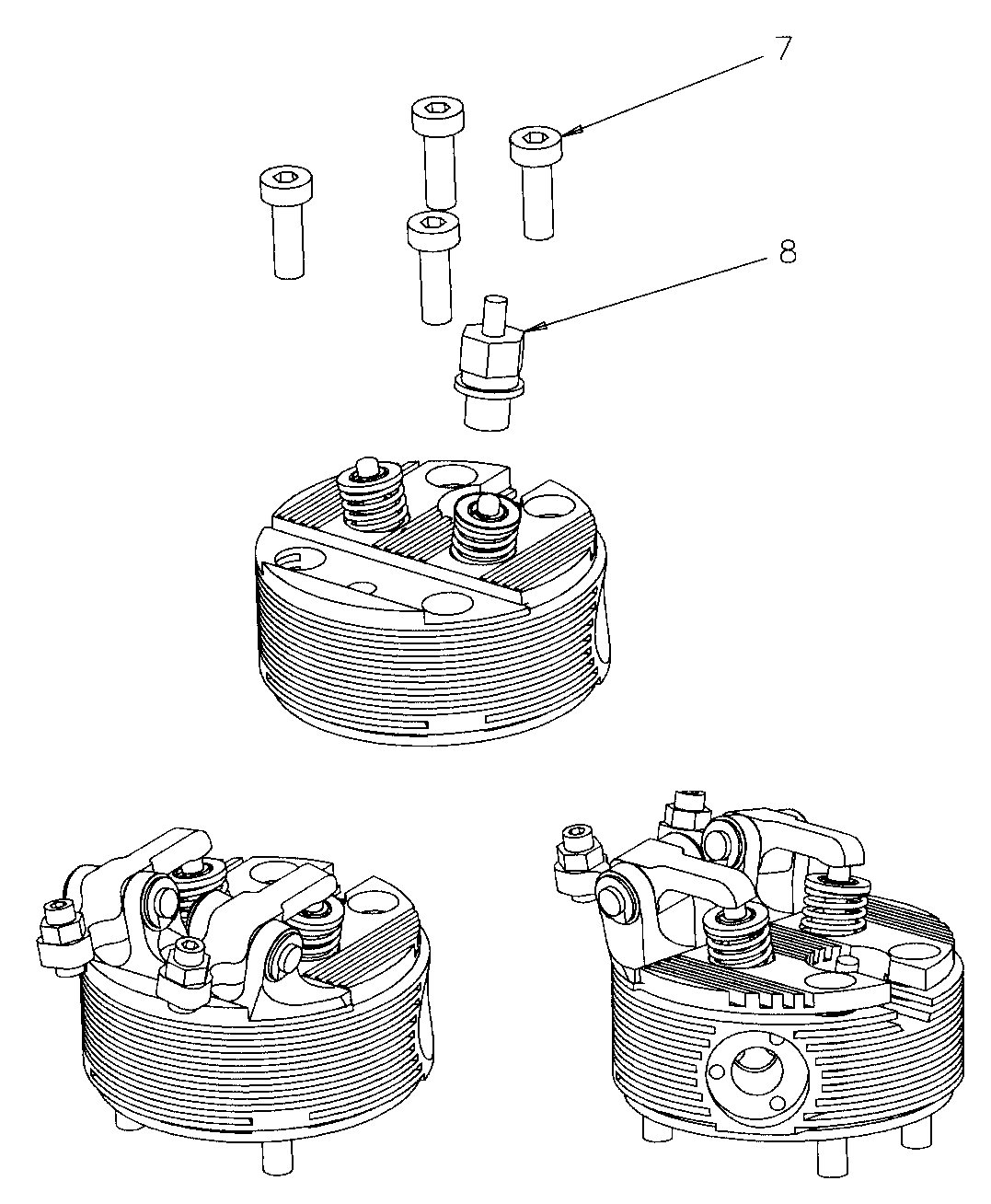 7

8